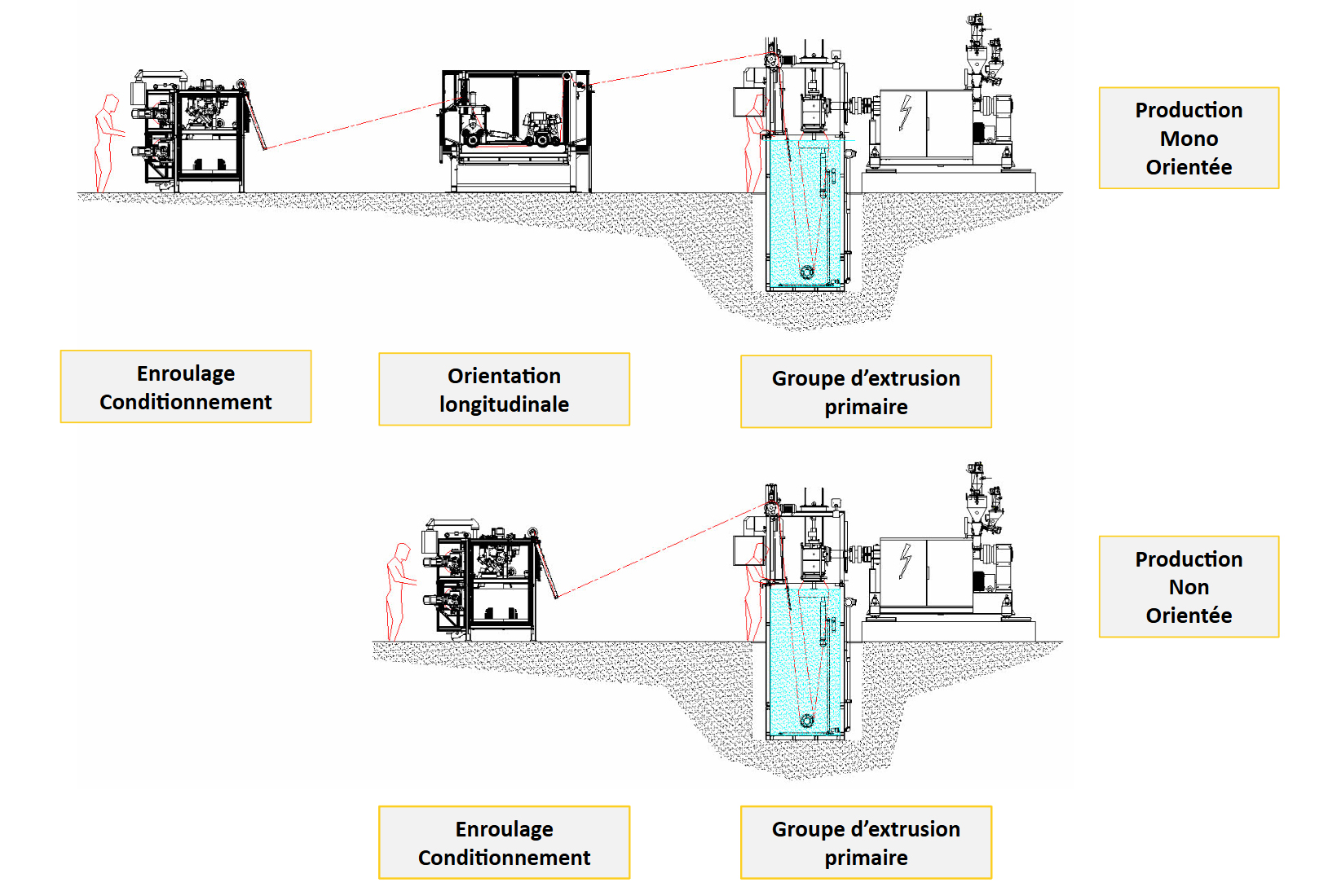 Production
Mono
Orientée

Enroulage
Conditionnement

Orientation
longitudinale

Groupe d'extrusion
primaire

Production
Non
Orientée

Enroulage
Conditionnement

Groupe d'extrusion
primaire