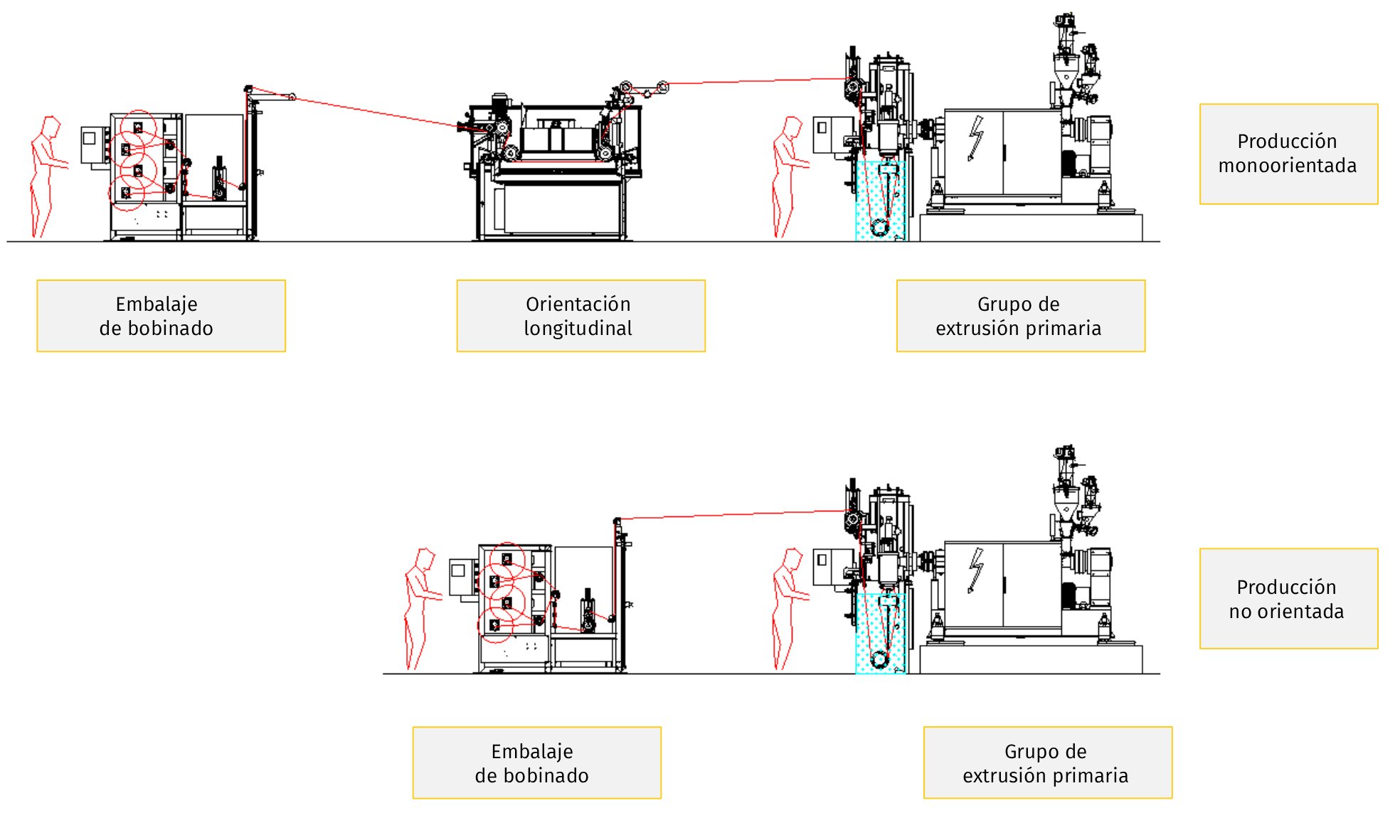 Producción monoorientada

Embalaje de bobinado

Orientación longitudinal

Grupo de extrusión primaria

Producción no orientada

Embalaje de bobinado

Grupo de extrusión primaria