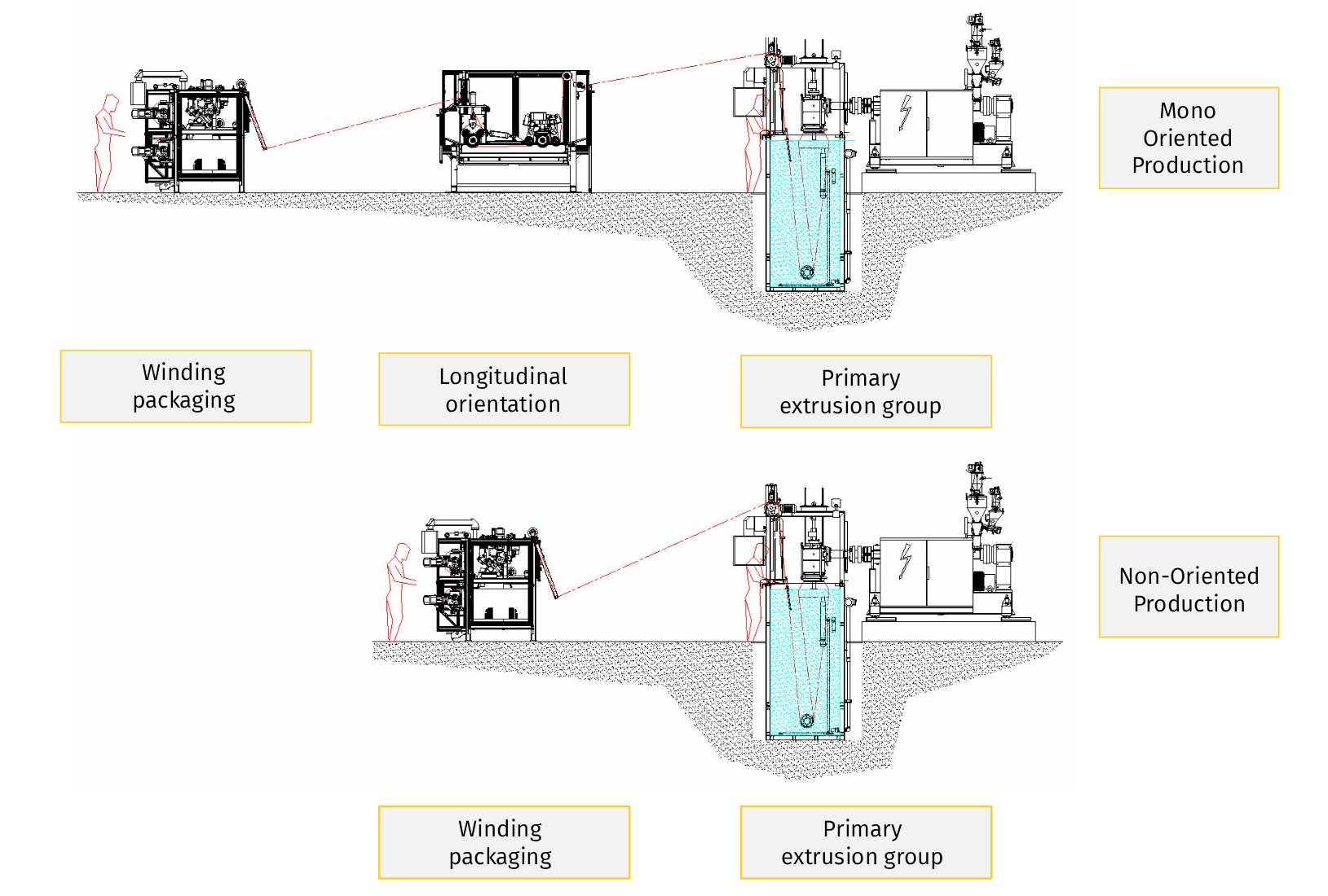 Mono Oriented Production

Winding packaging

Longitudinal orientation

Primary extrusion group

Non-Oriented Production

Winding packaging

Primary extrusion group