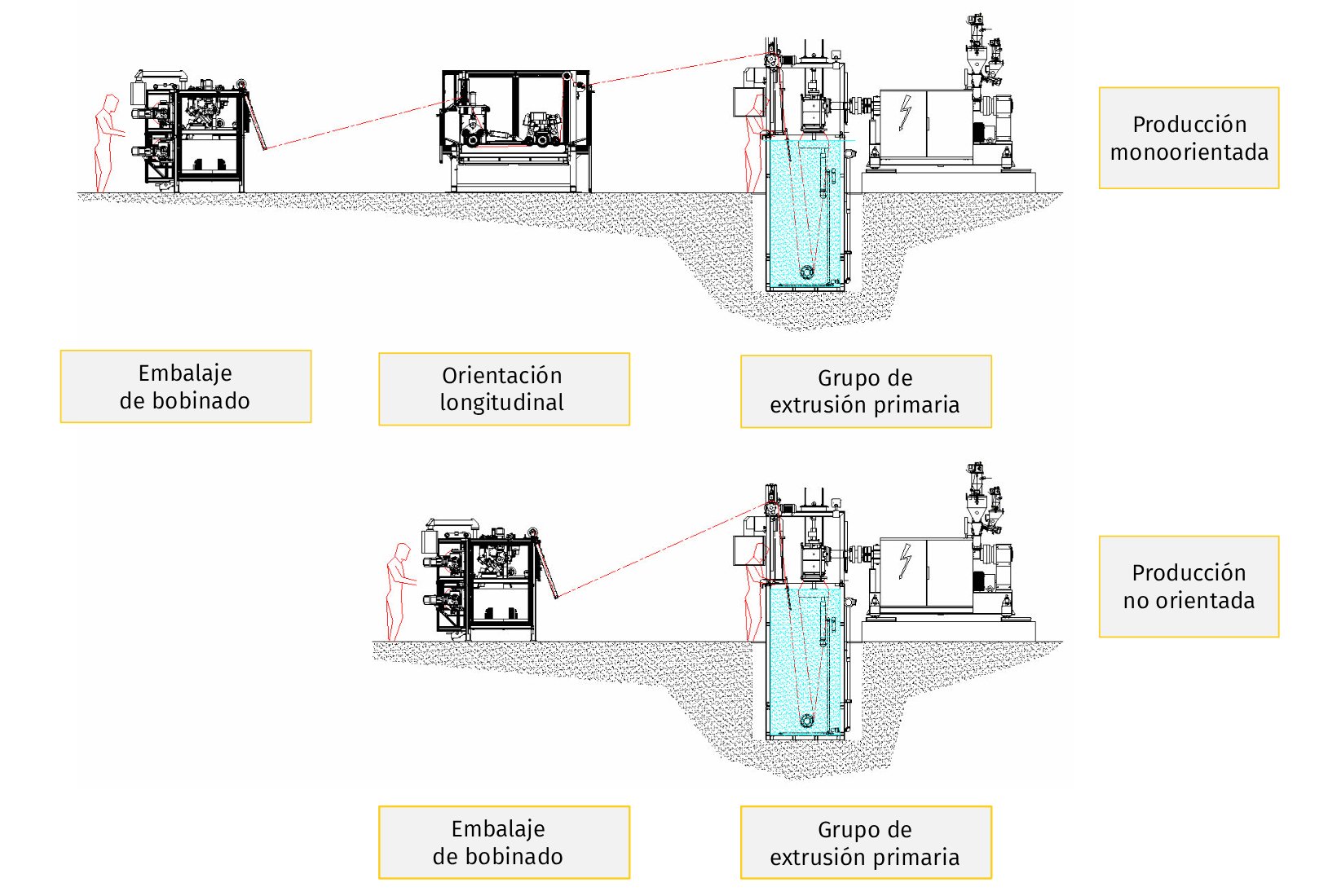 Producción monoorientada

Embalaje de bobinado

Orientación longitudinal

Grupo de extrusión primaria

Producción no orientada

Embalaje de bobinado

Grupo de extrusión primaria